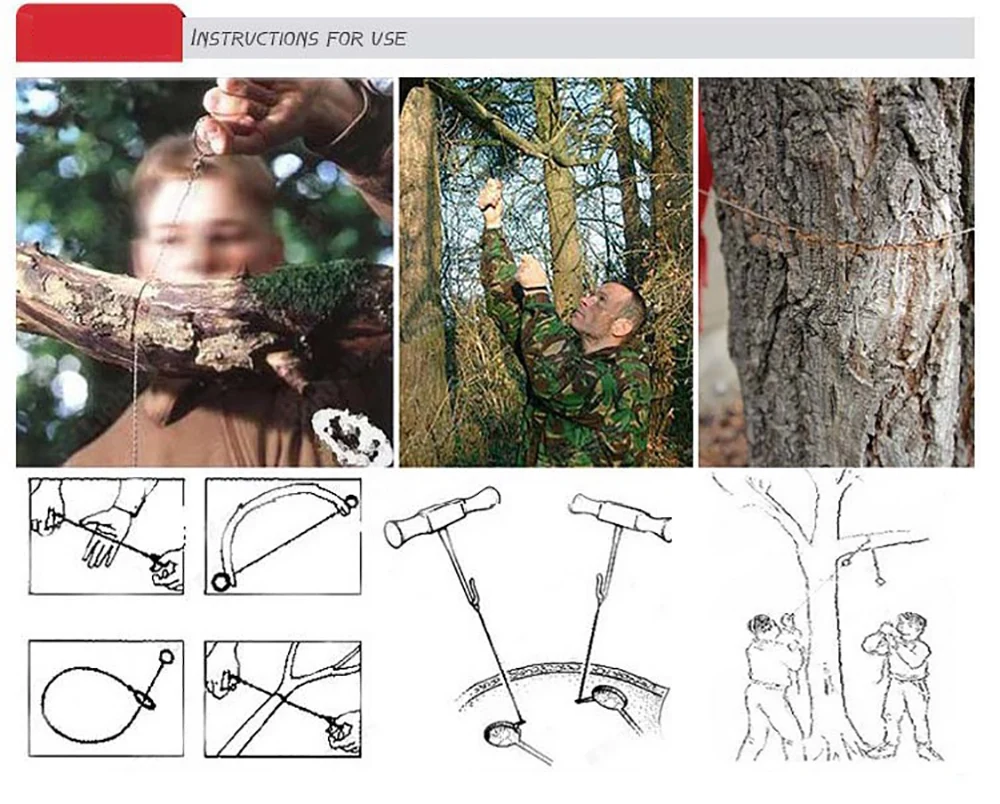 INSTRUCTIONS FOR USE